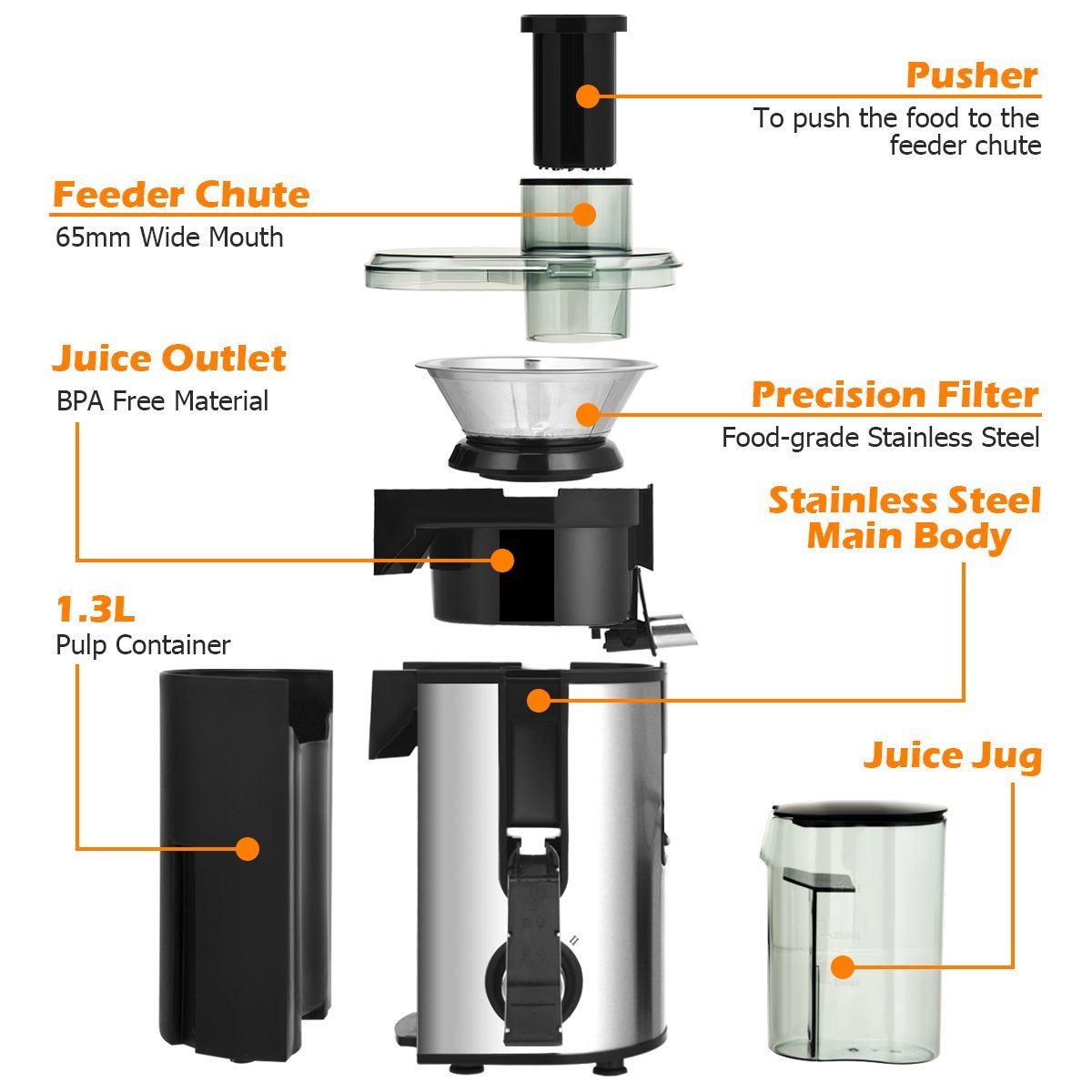 Pusher
To push the food to the feeder chute

Feeder Chute
65mm Wide Mouth

Juice Outlet
BPA Free Material

Precision Filter
Food-grade Stainless Steel

Stainless Steel Main Body

1.3L
Pulp Container

Juice Jug